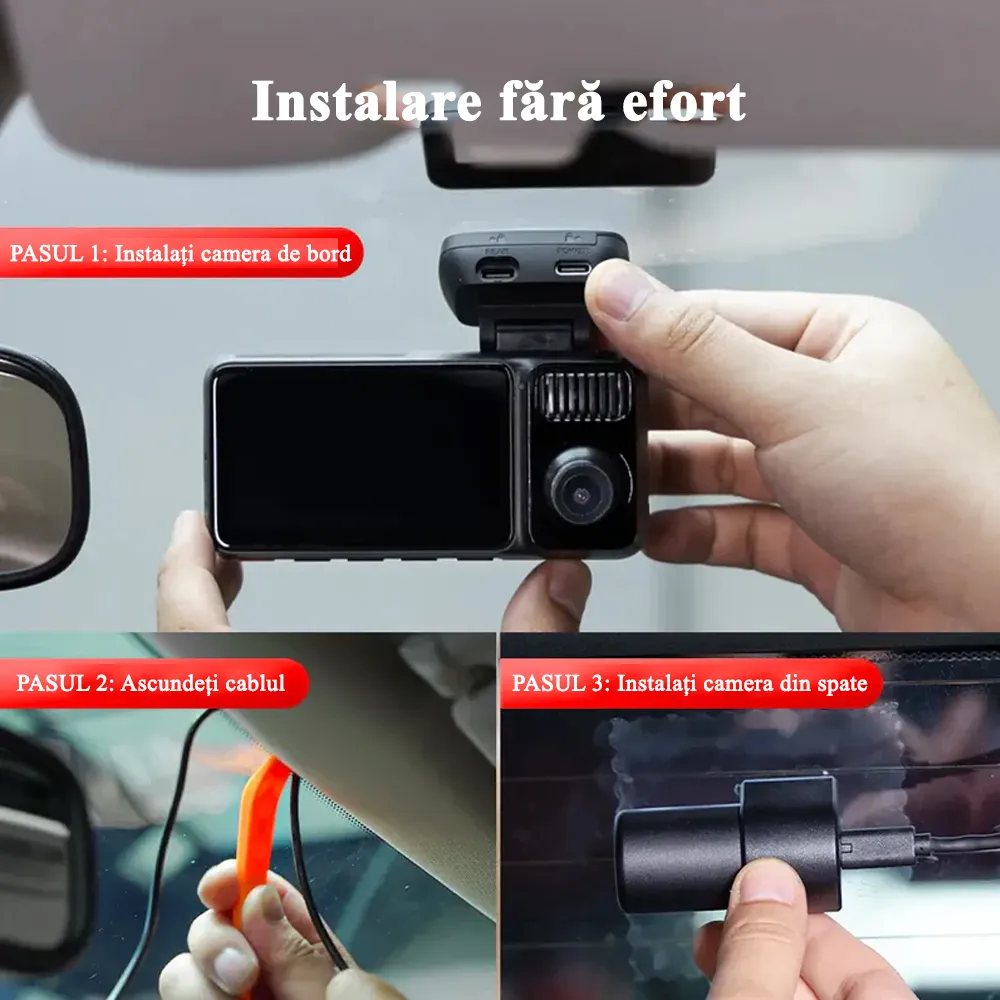 Instalare fără efort

PASUL 1: Instalați camera de bord

REAR POWER

PASUL 2: Ascundeți cablul

PASUL 3: Instalați camera din spate