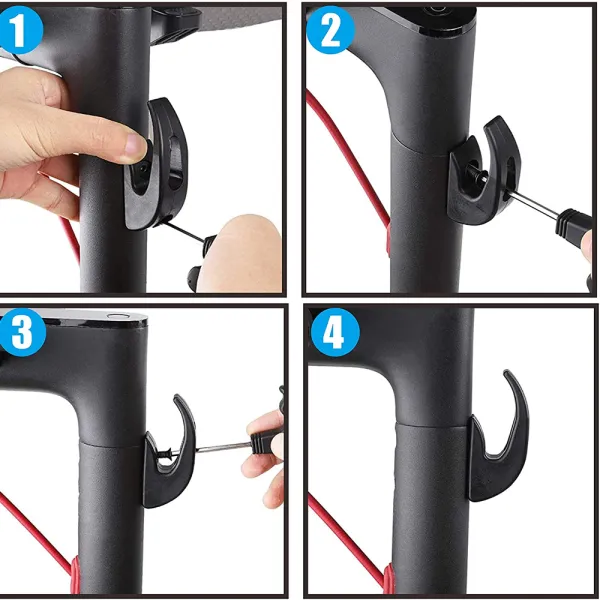 1
2
3
4